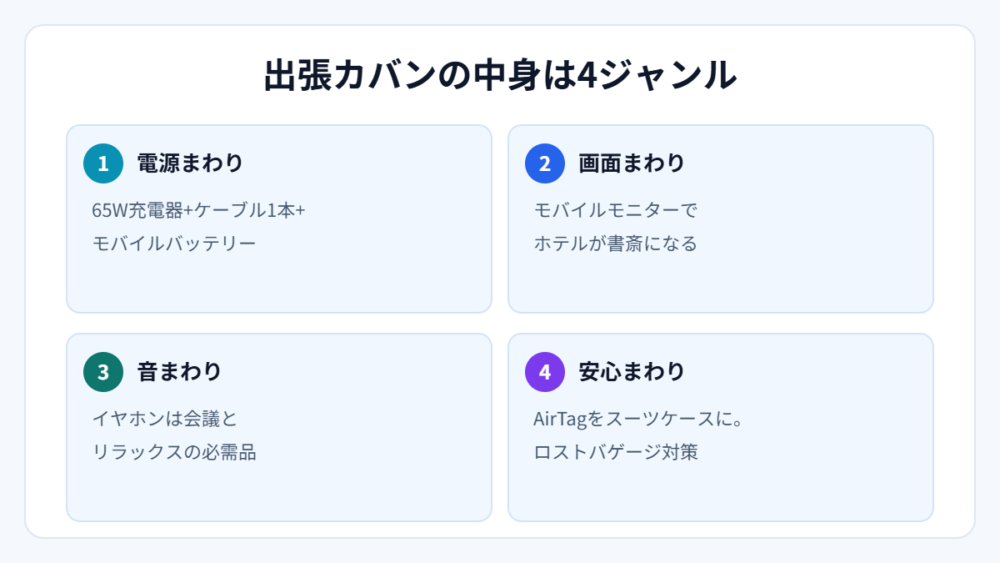 出張カバンの中身は4ジャンル

1 電源まわり

65W充電器+ケーブル1本+
モバイルバッテリー

2 画面まわり

モバイルモニターで
ホテルが書斎になる

3 音まわり

イヤホンは会議と
リラックスの必需品

4 安心まわり

AirTagをスーツケースに。
ロストバゲージ対策