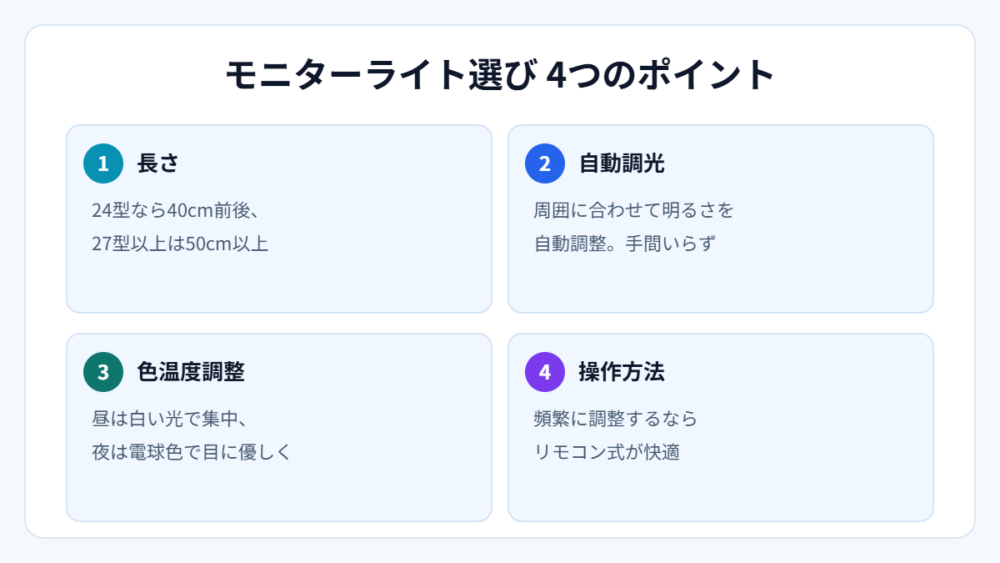 モニターライト選び 4つのポイント

1 長さ

24型なら40cm前後、
27型以上は50cm以上

2 自動調光

周囲に合わせて明るさを
自動調整。手間いらず

3 色温度調整

昼は白い光で集中、
夜は電球色で目に優しく

4 操作方法

頻繁に調整するなら
リモコン式が快適